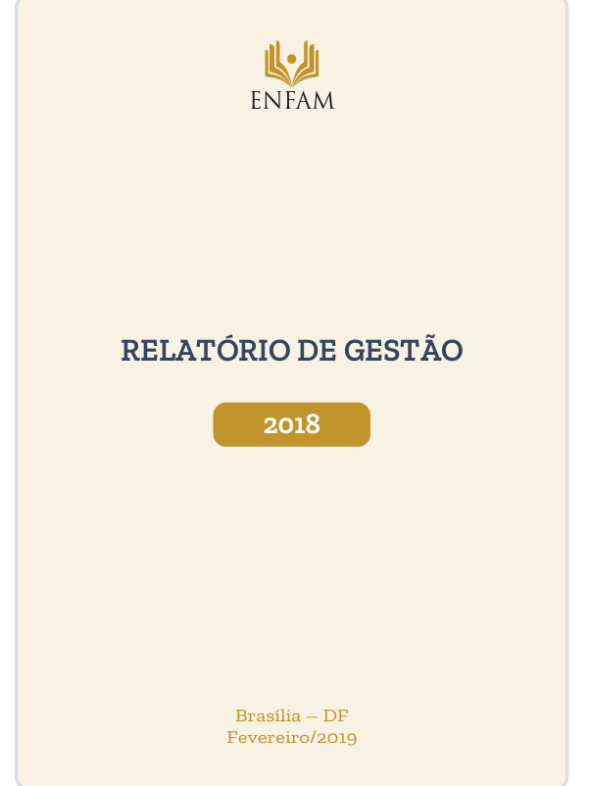 ENFAM

RELATÓRIO DE GESTÃO

2018

Brasília – DF
Fevereiro/2019